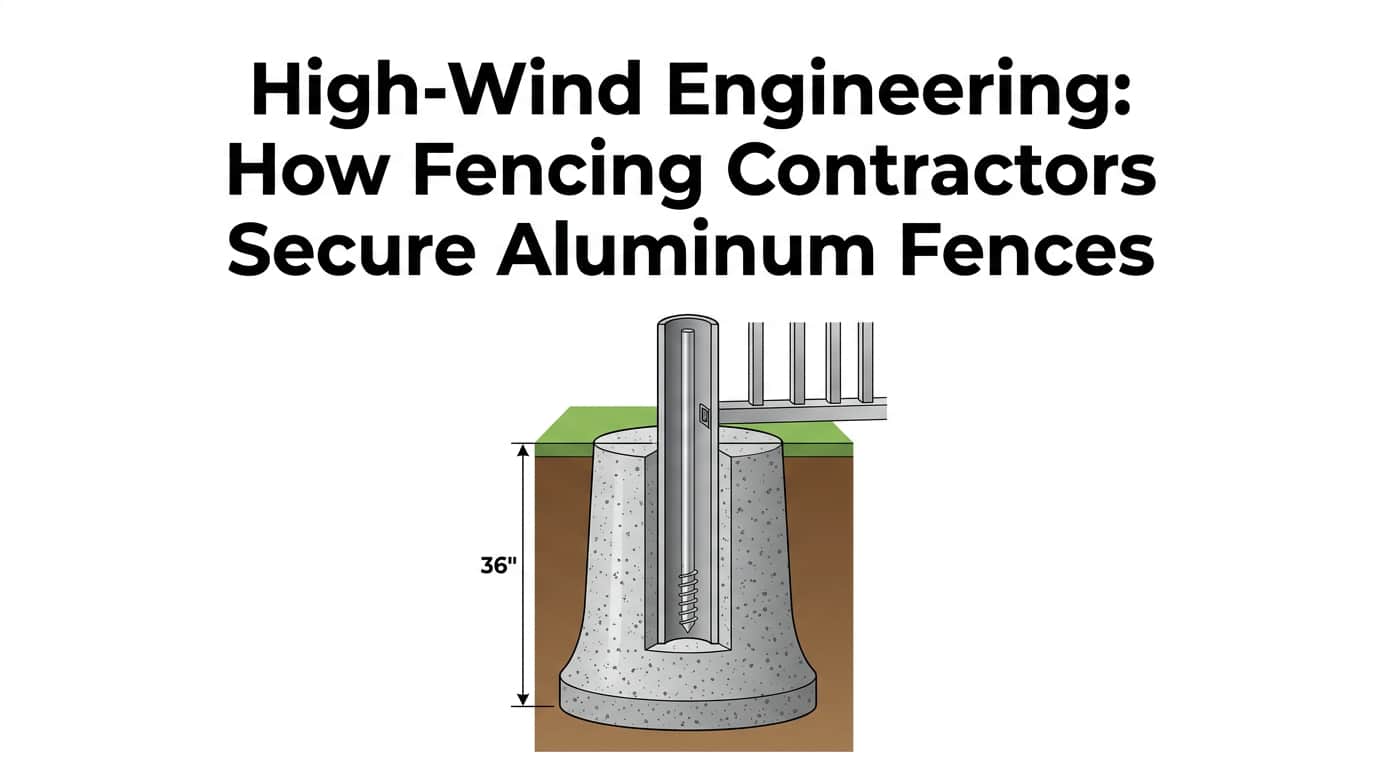 High-Wind Engineering: How Fencing Contractors Secure Aluminum Fences

36"